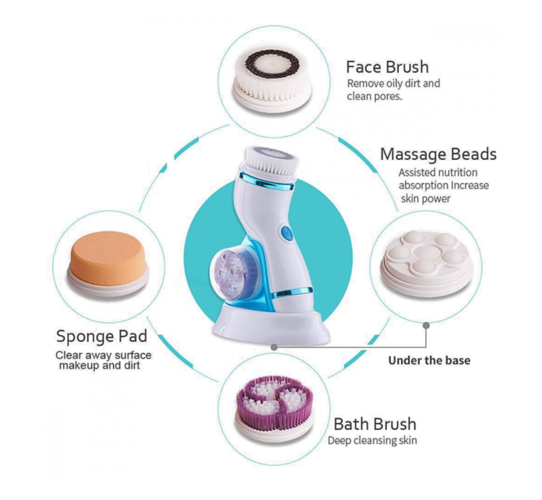 Face Brush
Remove oily dirt and clean pores.

Massage Beads
Assisted nutrition absorption Increase skin power

Sponge Pad
Clear away surface makeup and dirt

Under the base

Bath Brush
Deep cleansing skin