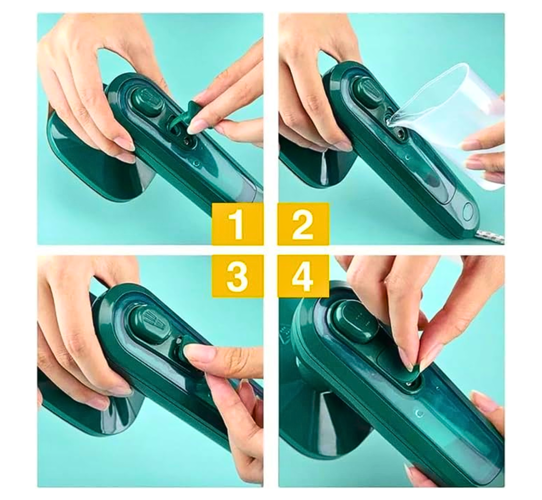 1
2
3
4