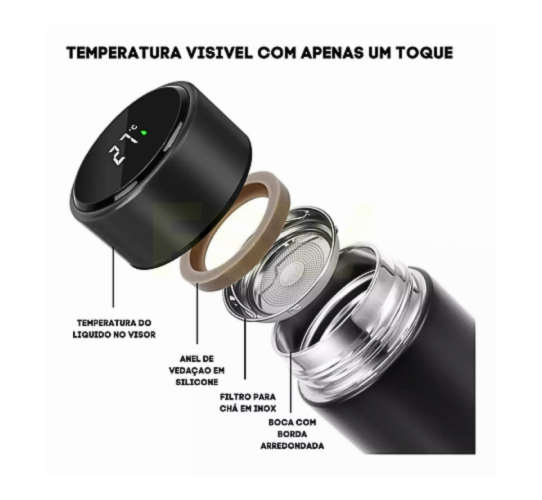 TEMPERATURA VISIVEL COM APENAS UM TOQUE

27°C

TEMPERATURA DO LIQUIDO NO VISOR

ANEL DE VEDAÇAO EM SILICONE

FILTRO PARA CHÁ EM INOX

BOCA COM BORDA ARREDONDADA